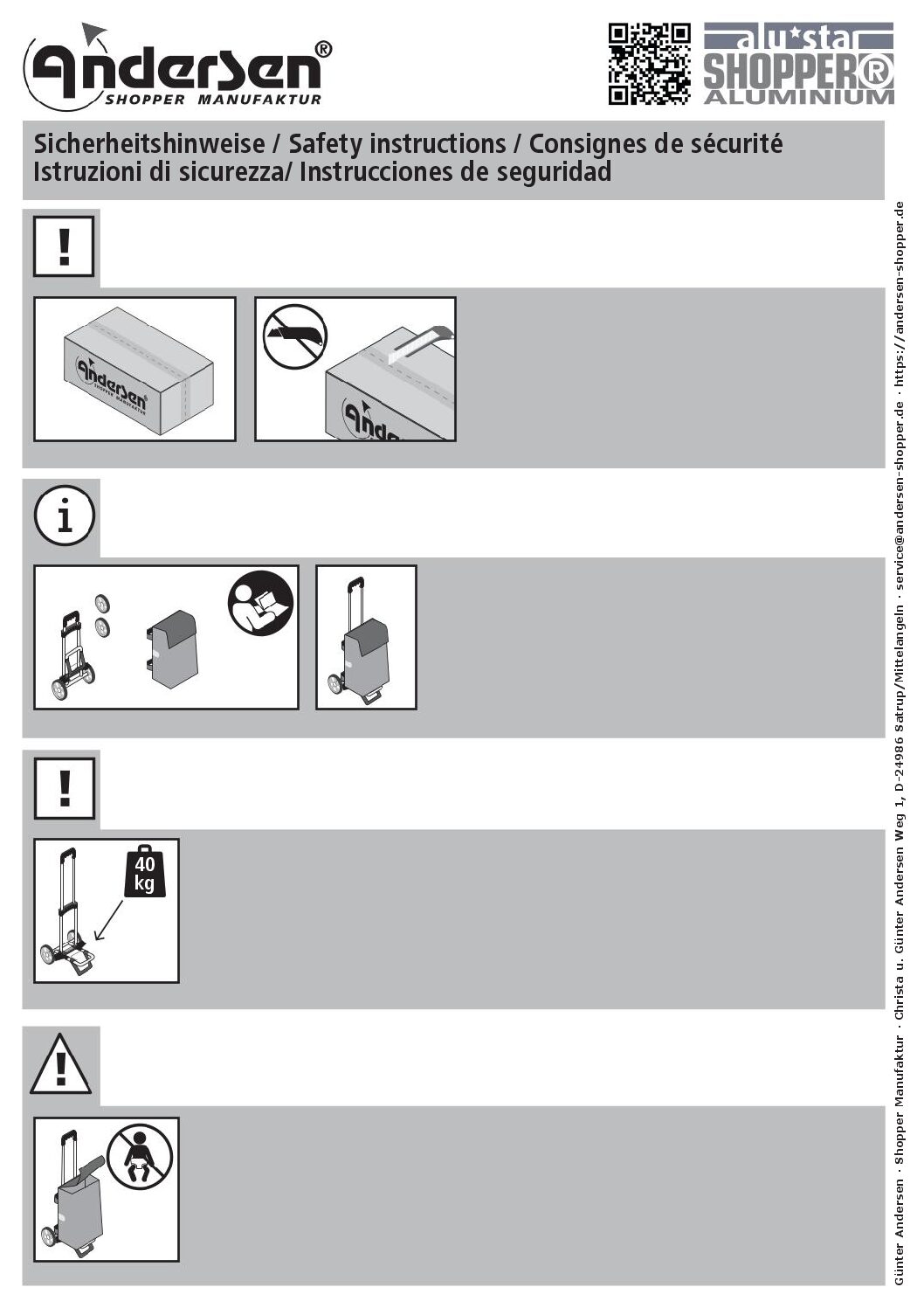 Andersen®
SHOPPER MANUFAKTUR

alu*star
SHOPPER®
ALUMINIUM

Sicherheitshinweise / Safety instructions / Consignes de sécurité
Istruzioni di sicurezza/ Instrucciones de seguridad

!

Andersen
SHOPPER MANUFAKTUR

i

!

40 kg

!

Günter Andersen · Shopper Manufaktur · Christa u. Günter Andersen Weg 1, D-24986 Satrup/Mittelangeln · service@andersen-shopper.de · https://andersen-shopper.de